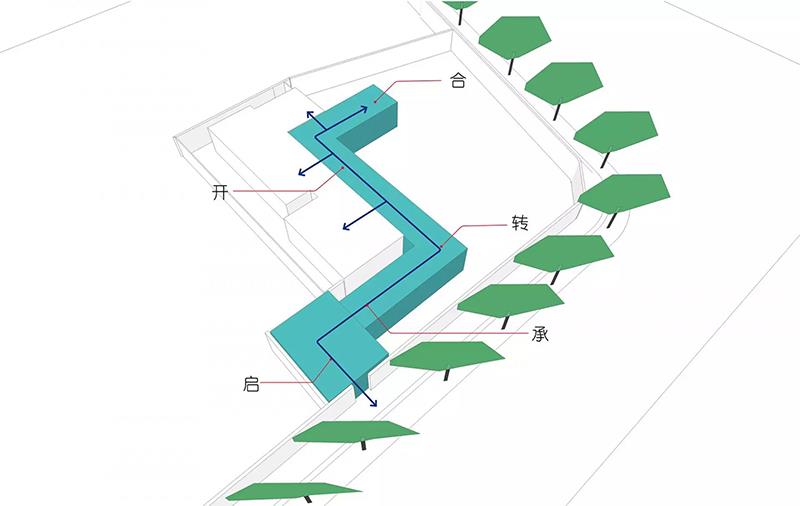 合
开
转
承
启